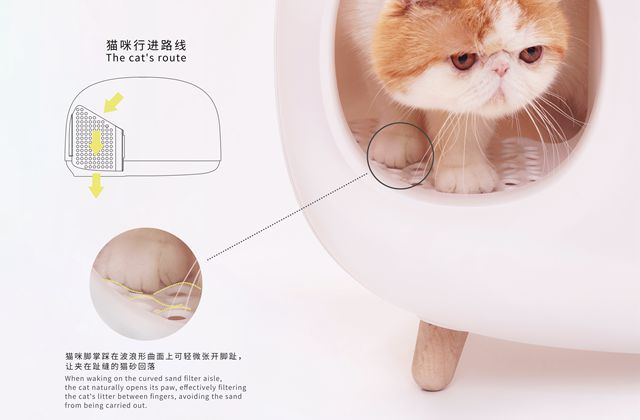 猫咪行进路线
The cat's route

猫咪脚掌踩在波浪形曲面上可轻微张开脚趾，让夹在趾缝的猫砂回落
When waking on the curved sand filter aisle, the cat naturally opens its paw, effectively filtering the cat's litter between fingers, avoiding the sand from being carried out.